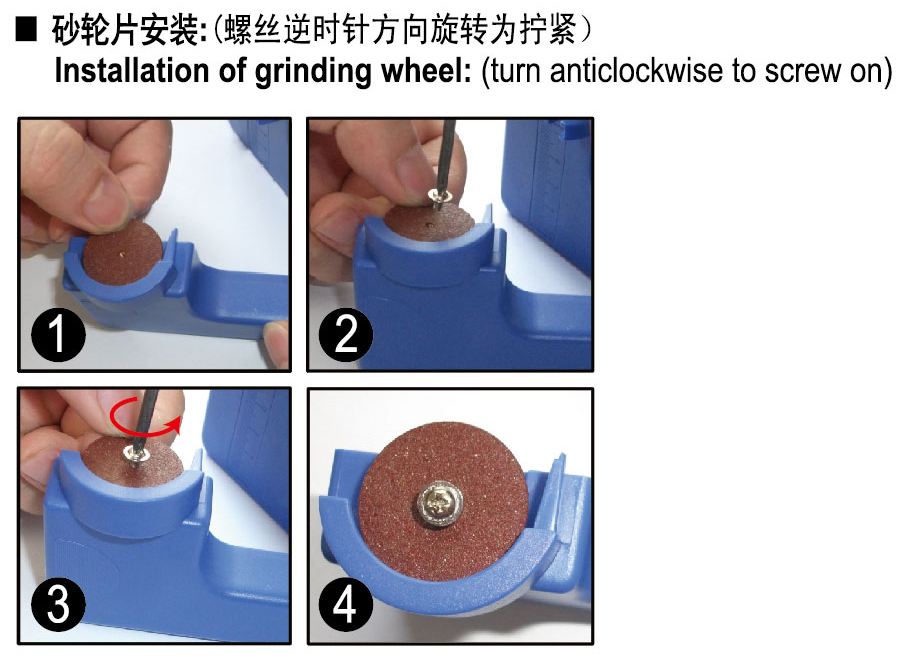 ■ 砂轮片安装:(螺丝逆时针方向旋转为拧紧)
Installation of grinding wheel: (turn anticlockwise to screw on)

1

2

3

4